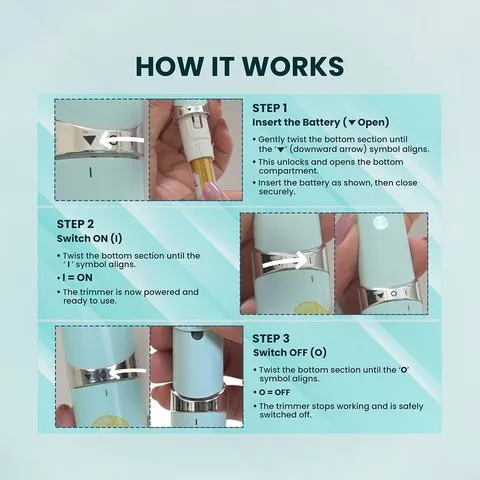 HOW IT WORKS

STEP 1
Insert the Battery (▼ Open)

• Gently twist the bottom section until the '▼' (downward arrow) symbol aligns.
• This unlocks and opens the bottom compartment.
• Insert the battery as shown, then close securely.

STEP 2
Switch ON (I)

• Twist the bottom section until the ' I ' symbol aligns.
• I = ON
• The trimmer is now powered and ready to use.

STEP 3
Switch OFF (O)

• Twist the bottom section until the 'O' symbol aligns.
• O = OFF
• The trimmer stops working and is safely switched off.